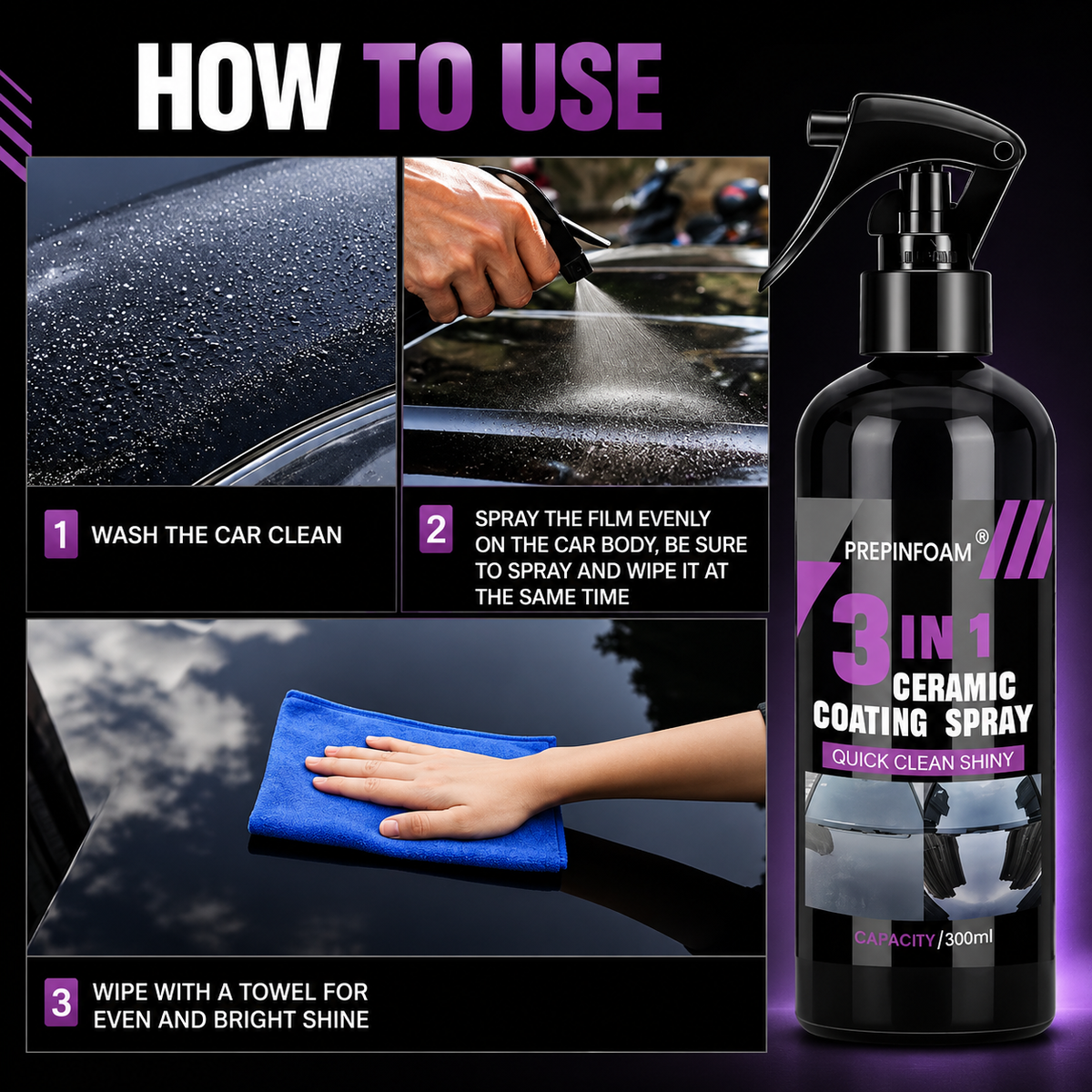 HOW TO USE

1 WASH THE CAR CLEAN

2 SPRAY THE FILM EVENLY ON THE CAR BODY, BE SURE TO SPRAY AND WIPE IT AT THE SAME TIME

3 WIPE WITH A TOWEL FOR EVEN AND BRIGHT SHINE

PREPINFOAM®

3 IN 1
CERAMIC
COATING SPRAY
QUICK CLEAN SHINY

CAPACITY/300ml